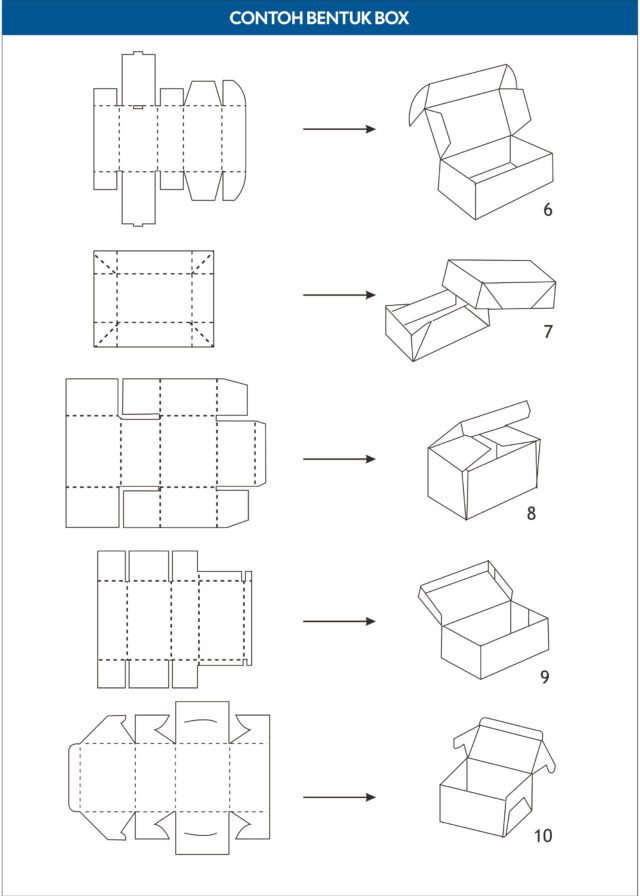 CONTOH BENTUK BOX

6

7

8

9

10