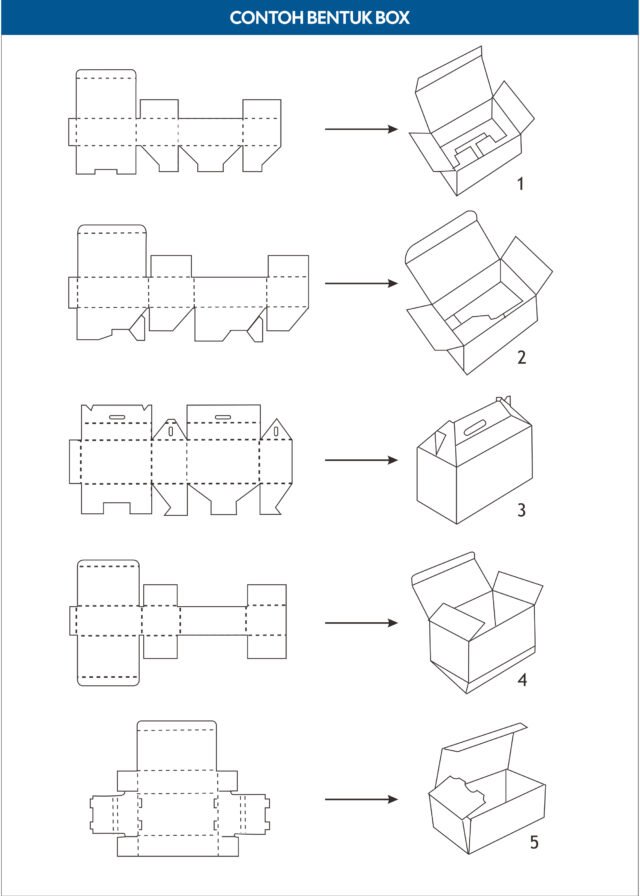 CONTOH BENTUK BOX

1

2

3

4

5