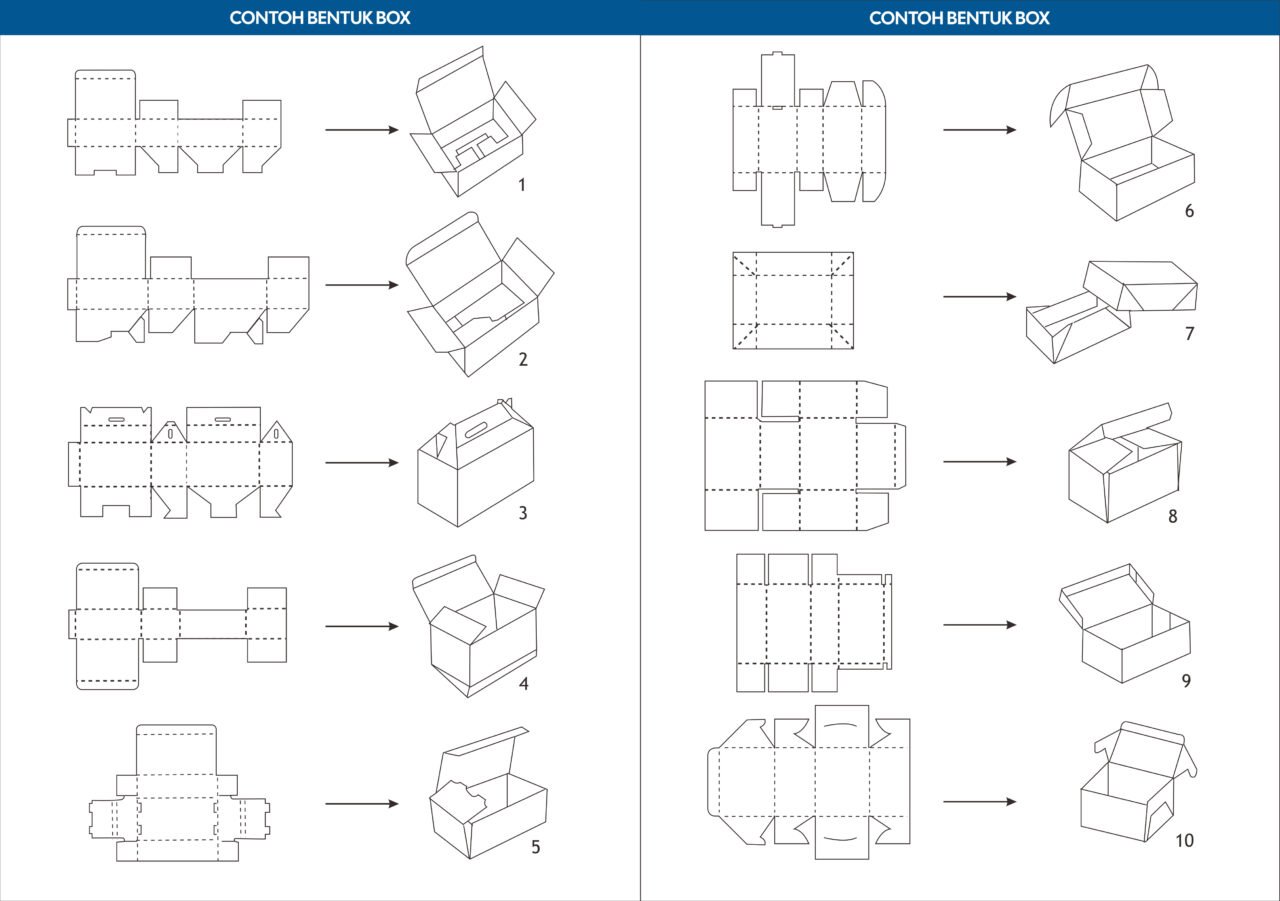 CONTOH BENTUK BOX

1

2

3

4

5

CONTOH BENTUK BOX

6

7

8

9

10